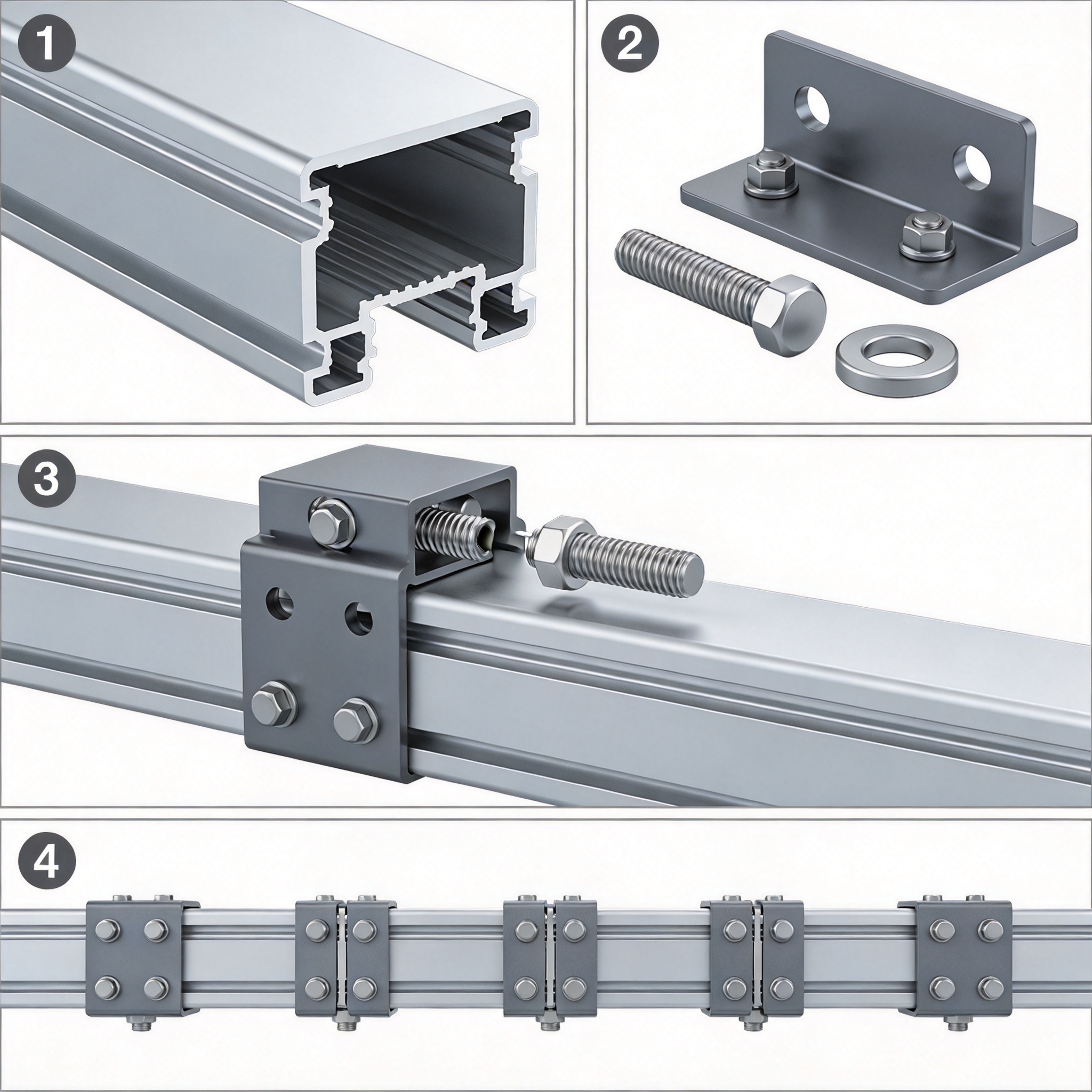 1

2

3

4